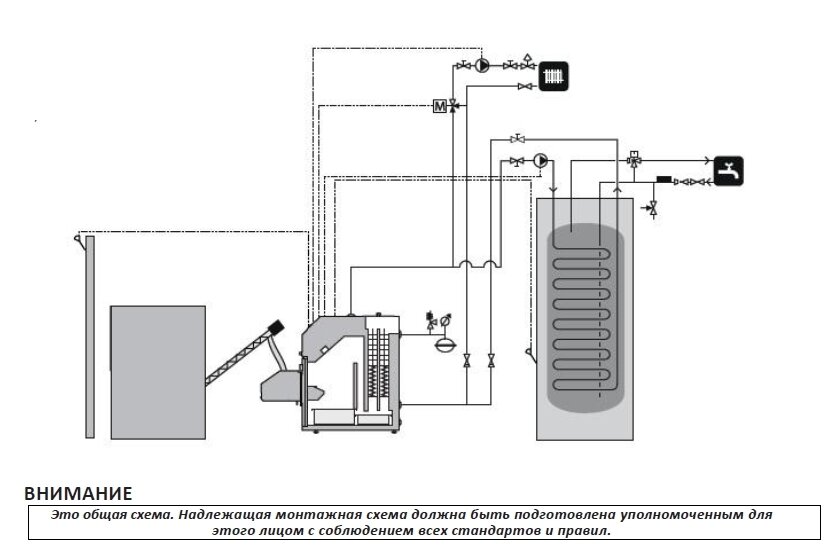 M

ВНИМАНИЕ

Это общая схема. Надлежащая монтажная схема должна быть подготовлена уполномоченным для этого лицом с соблюдением всех стандартов и правил.